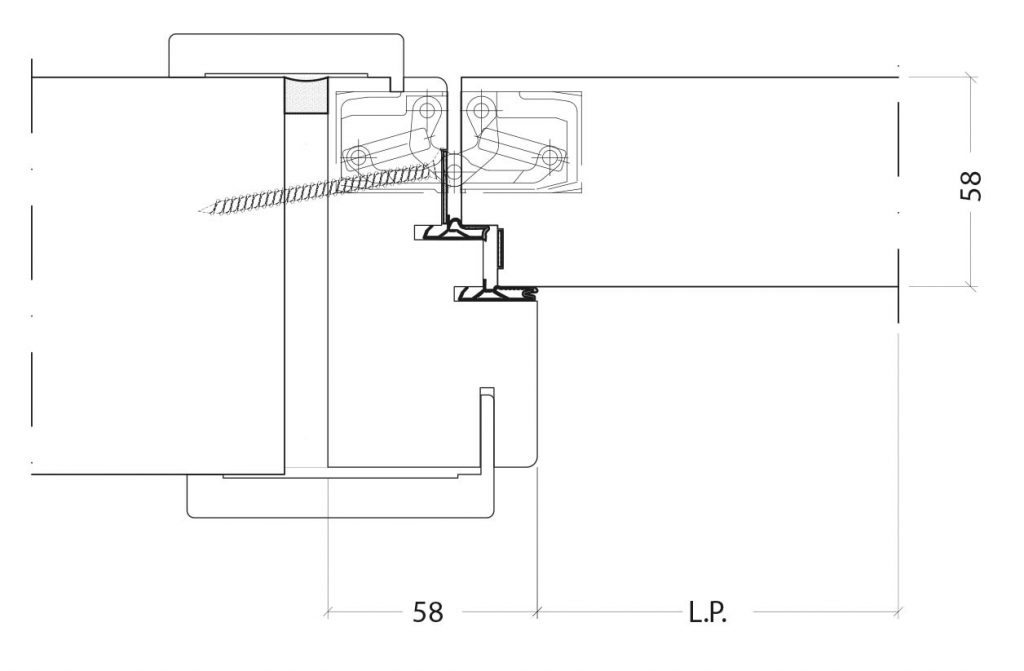 58

58

L.P.